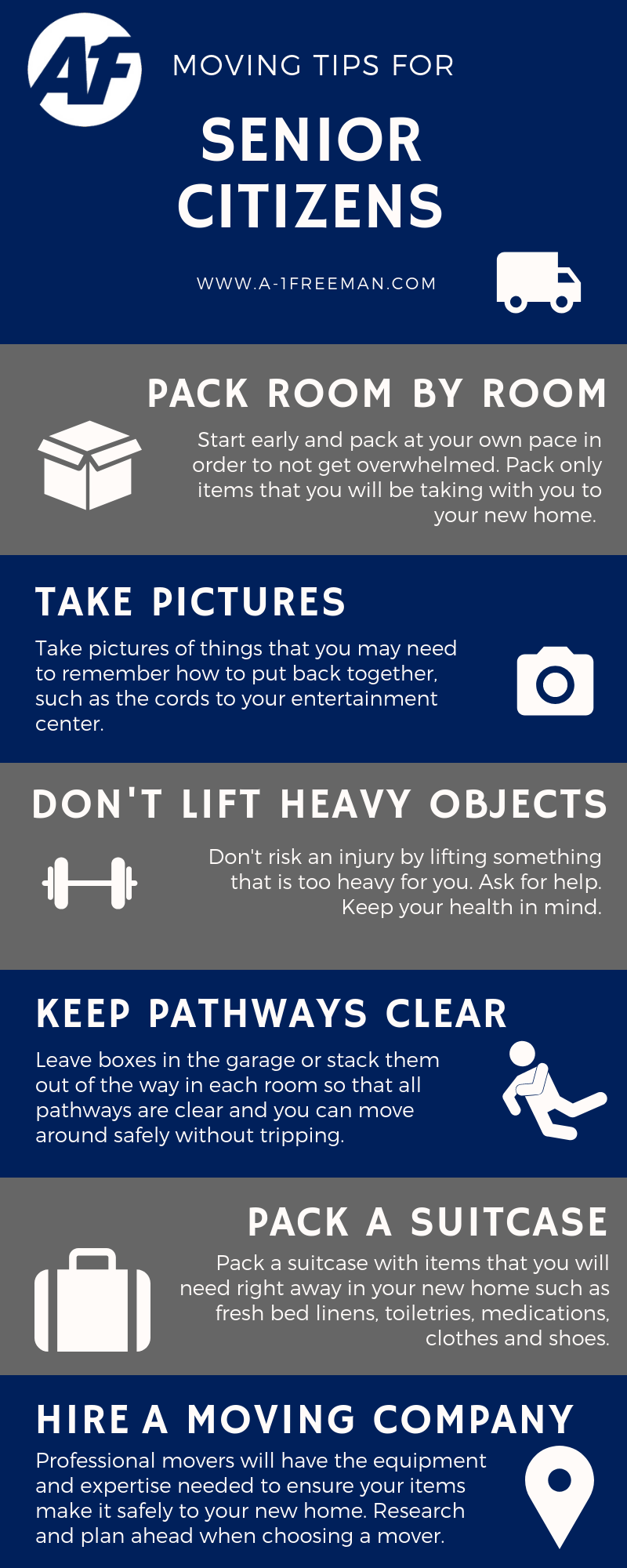 A1F

MOVING TIPS FOR

SENIOR CITIZENS

WWW.A-1FREEMAN.COM

PACK ROOM BY ROOM

Start early and pack at your own pace in order to not get overwhelmed. Pack only items that you will be taking with you to your new home.

TAKE PICTURES

Take pictures of things that you may need to remember how to put back together, such as the cords to your entertainment center.

DON'T LIFT HEAVY OBJECTS

Don't risk an injury by lifting something that is too heavy for you. Ask for help. Keep your health in mind.

KEEP PATHWAYS CLEAR

Leave boxes in the garage or stack them out of the way in each room so that all pathways are clear and you can move around safely without tripping.

PACK A SUITCASE

Pack a suitcase with items that you will need right away in your new home such as fresh bed linens, toiletries, medications, clothes and shoes.

HIRE A MOVING COMPANY

Professional movers will have the equipment and expertise needed to ensure your items make it safely to your new home. Research and plan ahead when choosing a mover.